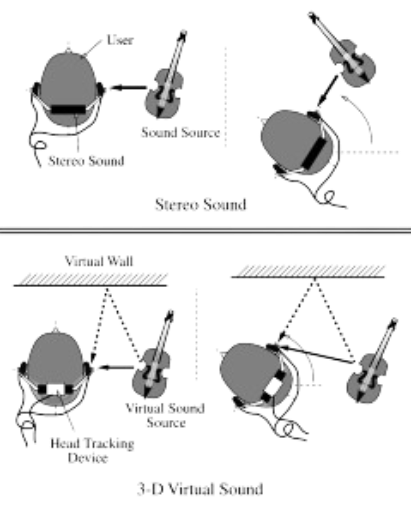 User

Sound Source

Stereo Sound

Stereo Sound

Virtual Wall

Virtual Sound Source

Head Tracking Device

3-D Virtual Sound